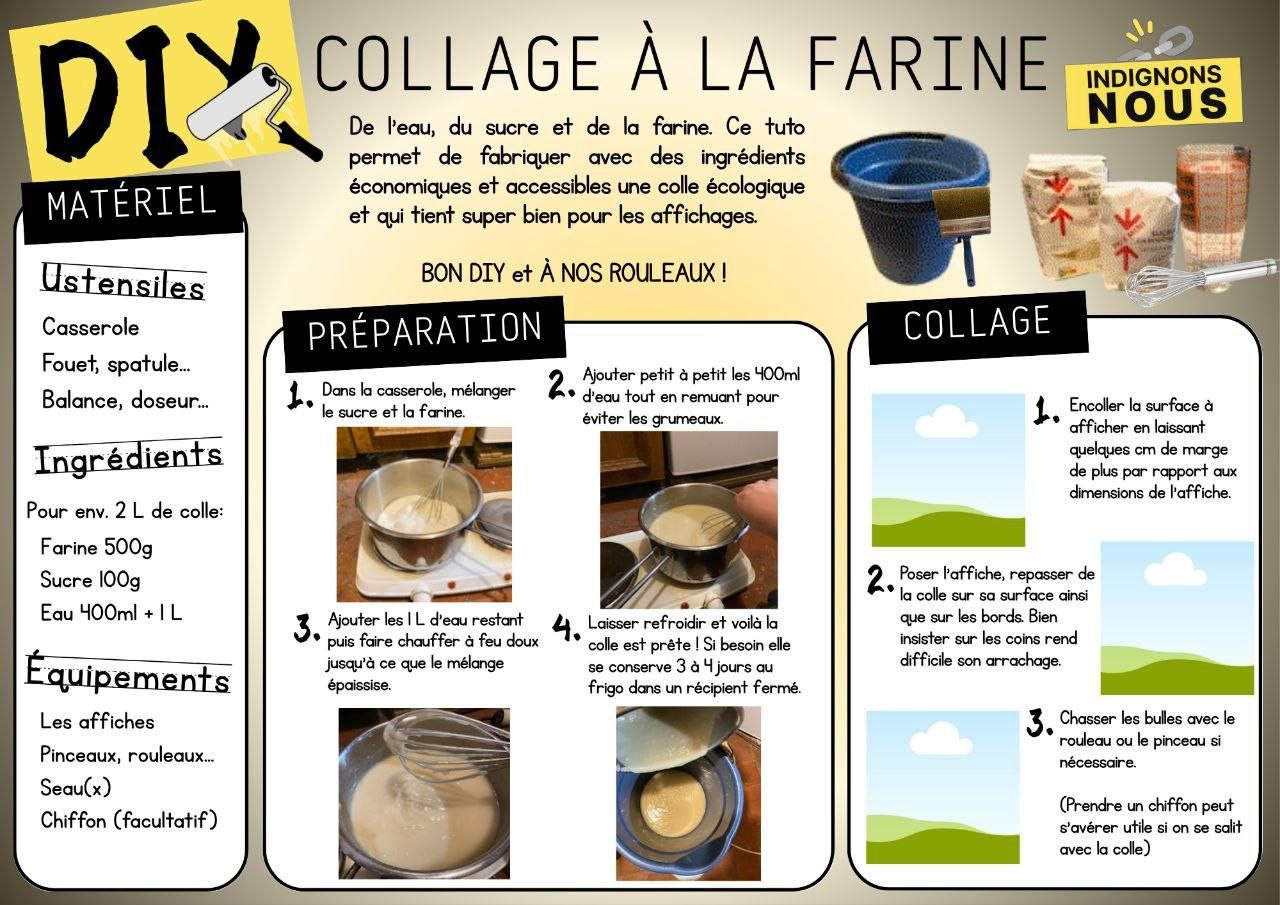 DIY

COLLAGE À LA FARINE

INDIGNONS NOUS

De l'eau, du sucre et de la farine. Ce tuto permet de fabriquer avec des ingrédients économiques et accessibles une colle écologique et qui tient super bien pour les affichages.

BON DIY et À NOS ROULEAUX !

MATÉRIEL

Ustensiles

Casserole
Fouet, spatule...
Balance, doseur...

Ingrédients

Pour env. 2 L de colle:
Farine 500g
Sucre 100g
Eau 400ml + 1 L

Équipements

Les affiches
Pinceaux, rouleaux...
Seau(x)
Chiffon (facultatif)

PRÉPARATION

1. Dans la casserole, mélanger le sucre et la farine.

2. Ajouter petit à petit les 400ml d'eau tout en remuant pour éviter les grumeaux.

3. Ajouter les 1 L d'eau restant puis faire chauffer à feu doux jusqu'à ce que le mélange épaississe.

4. Laisser refroidir et voilà la colle est prête ! Si besoin elle se conserve 3 à 4 jours au frigo dans un récipient fermé.

COLLAGE

1. Encoller la surface à afficher en laissant quelques cm de marge de plus par rapport aux dimensions de l'affiche.

2. Poser l'affiche, repasser de la colle sur sa surface ainsi que sur les bords. Bien insister sur les coins rend difficile son arrachage.

3. Chasser les bulles avec le rouleau ou le pinceau si nécessaire.

(Prendre un chiffon peut s'avérer utile si on se salit avec la colle)