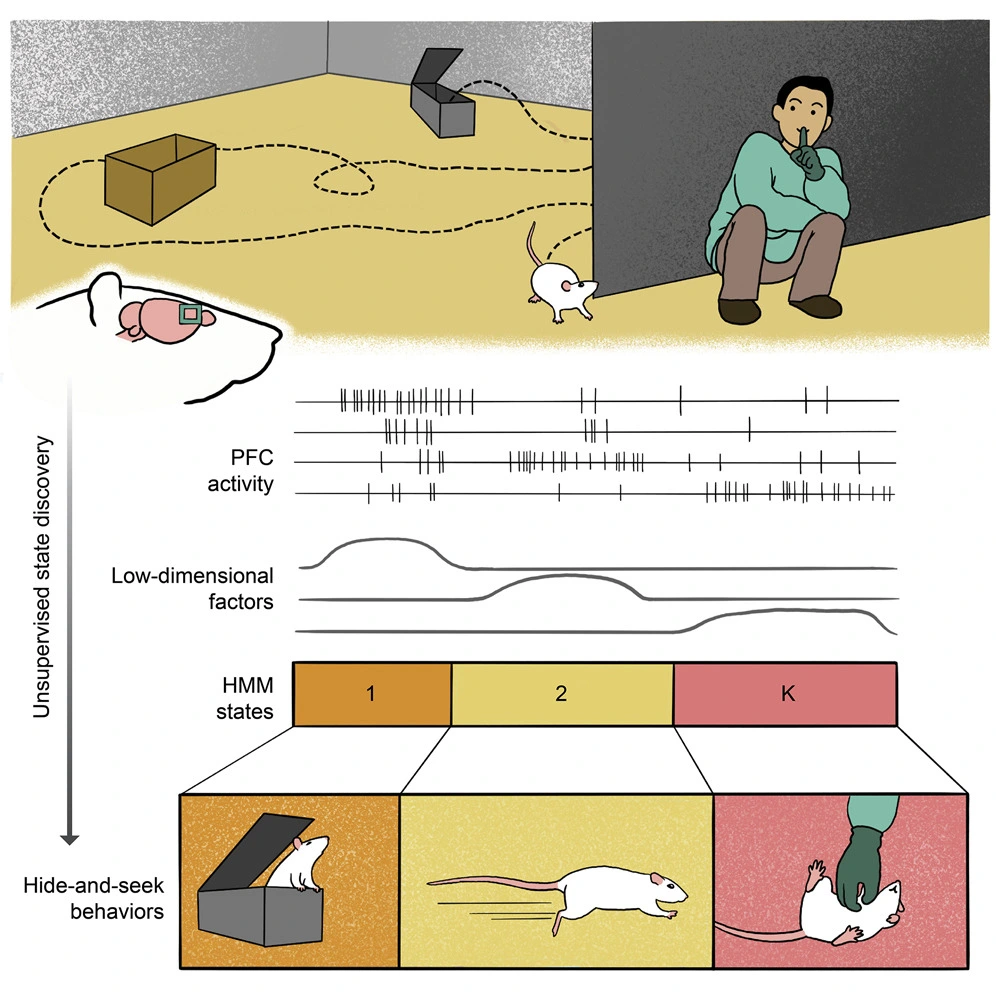 Unsupervised state discovery

PFC activity

Low-dimensional factors

HMM states

1

2

K

Hide-and-seek behaviors